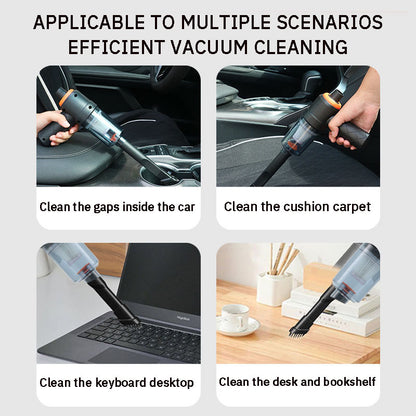 APPLICABLE TO MULTIPLE SCENARIOS
EFFICIENT VACUUM CLEANING

Clean the gaps inside the car

Clean the cushion carpet

Clean the keyboard desktop

Clean the desk and bookshelf